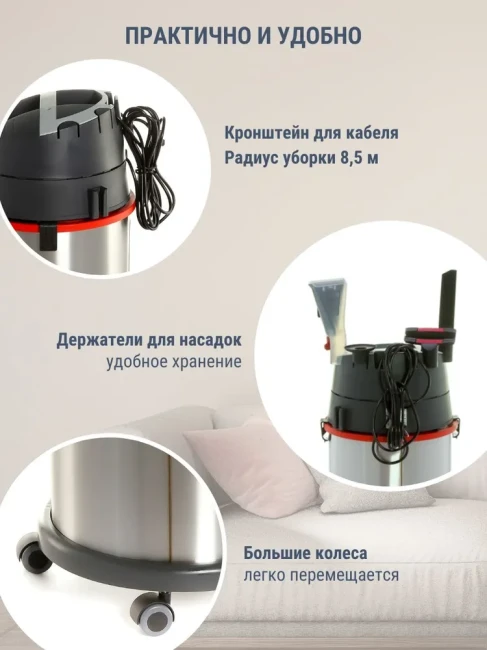 ПРАКТИЧНО И УДОБНО

Кронштейн для кабеля
Радиус уборки 8,5 м

Держатели для насадок
удобное хранение

Большие колеса
легко перемещается