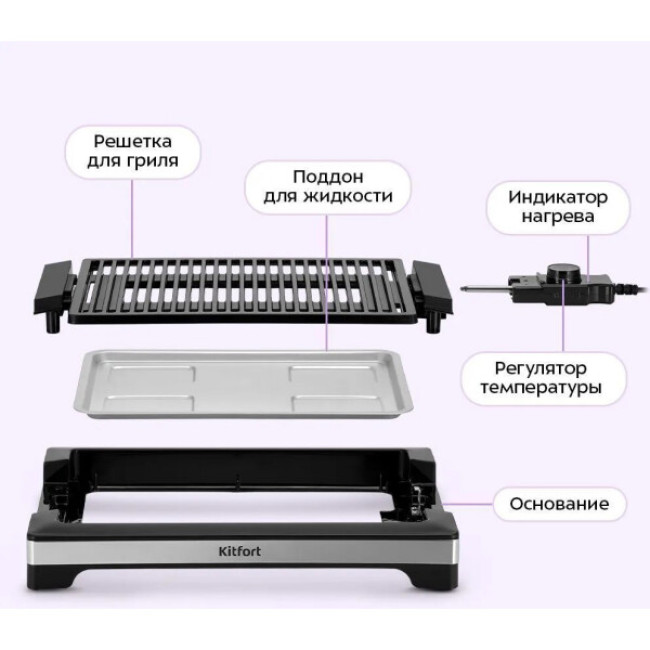 Решетка для гриля

Поддон для жидкости

Индикатор нагрева

Регулятор температуры

Основание

Kitfort