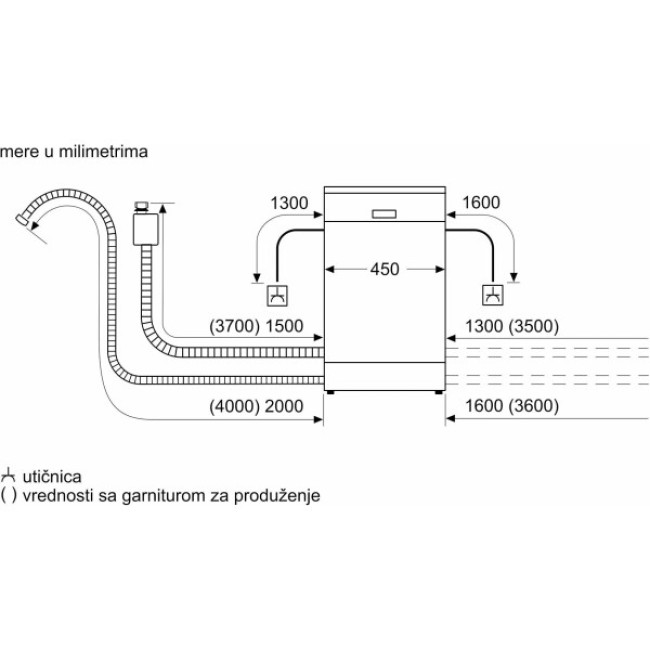 mere u milimetrima

1300

1600

450

(3700) 1500

1300 (3500)

(4000) 2000

1600 (3600)

utičnica
( ) vrednosti sa garniturom za produženje